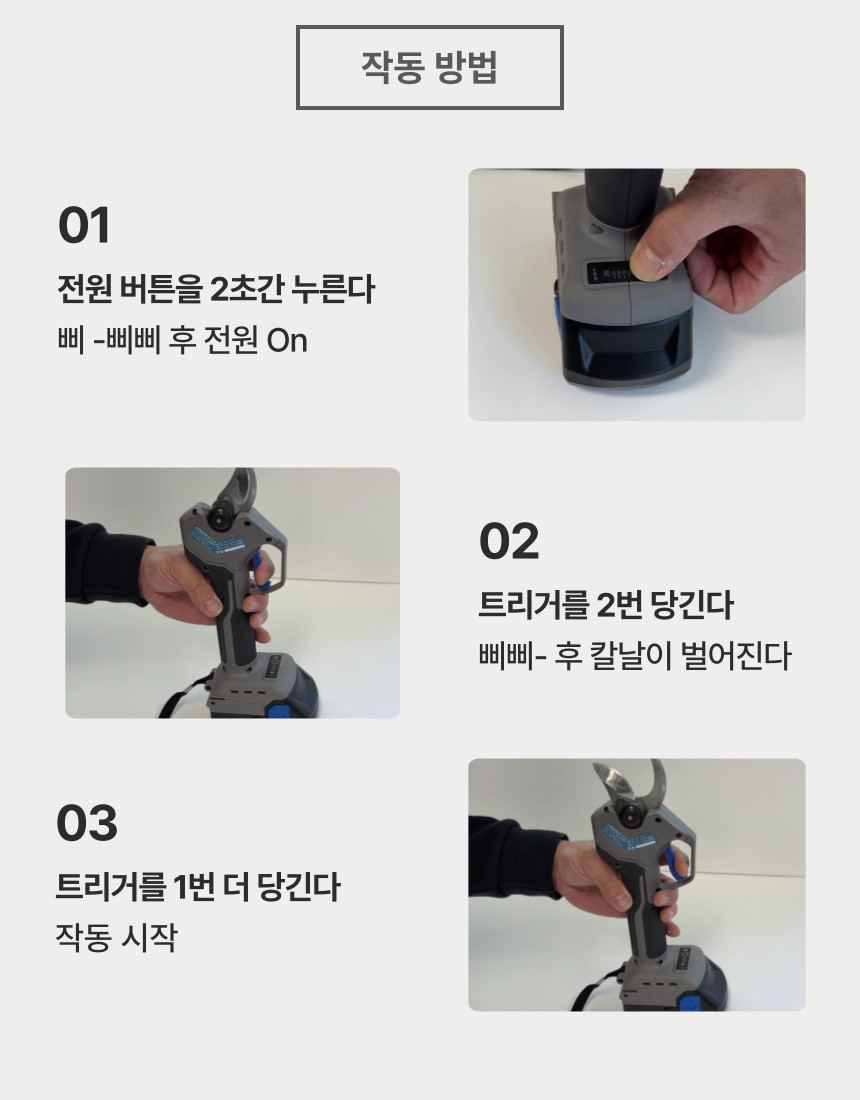 작동 방법

01

전원 버튼을 2초간 누른다

삐 -삐삐 후 전원 On

02

트리거를 2번 당긴다

삐삐- 후 칼날이 벌어진다

03

트리거를 1번 더 당긴다

작동 시작